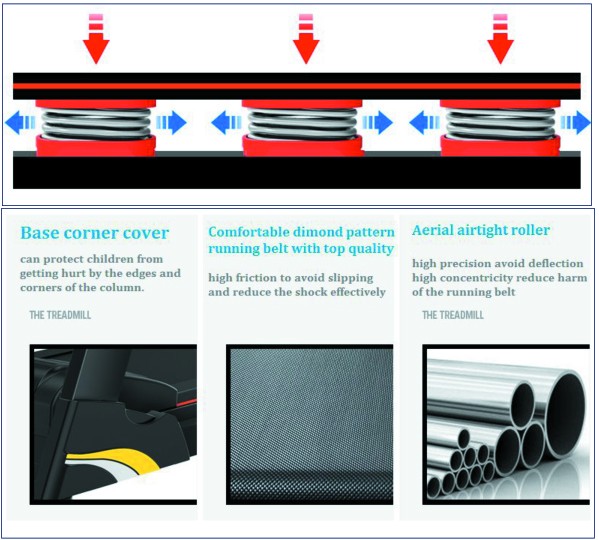 Base corner cover

can protect children from getting hurt by the edges and corners of the column.

THE TREADMILL

Comfortable dimond pattern running belt with top quality

high friction to avoid slipping and reduce the shock effectively

Aerial airtight roller

high precision avoid deflection high concentricity reduce harm of the running belt

THE TREADMILL